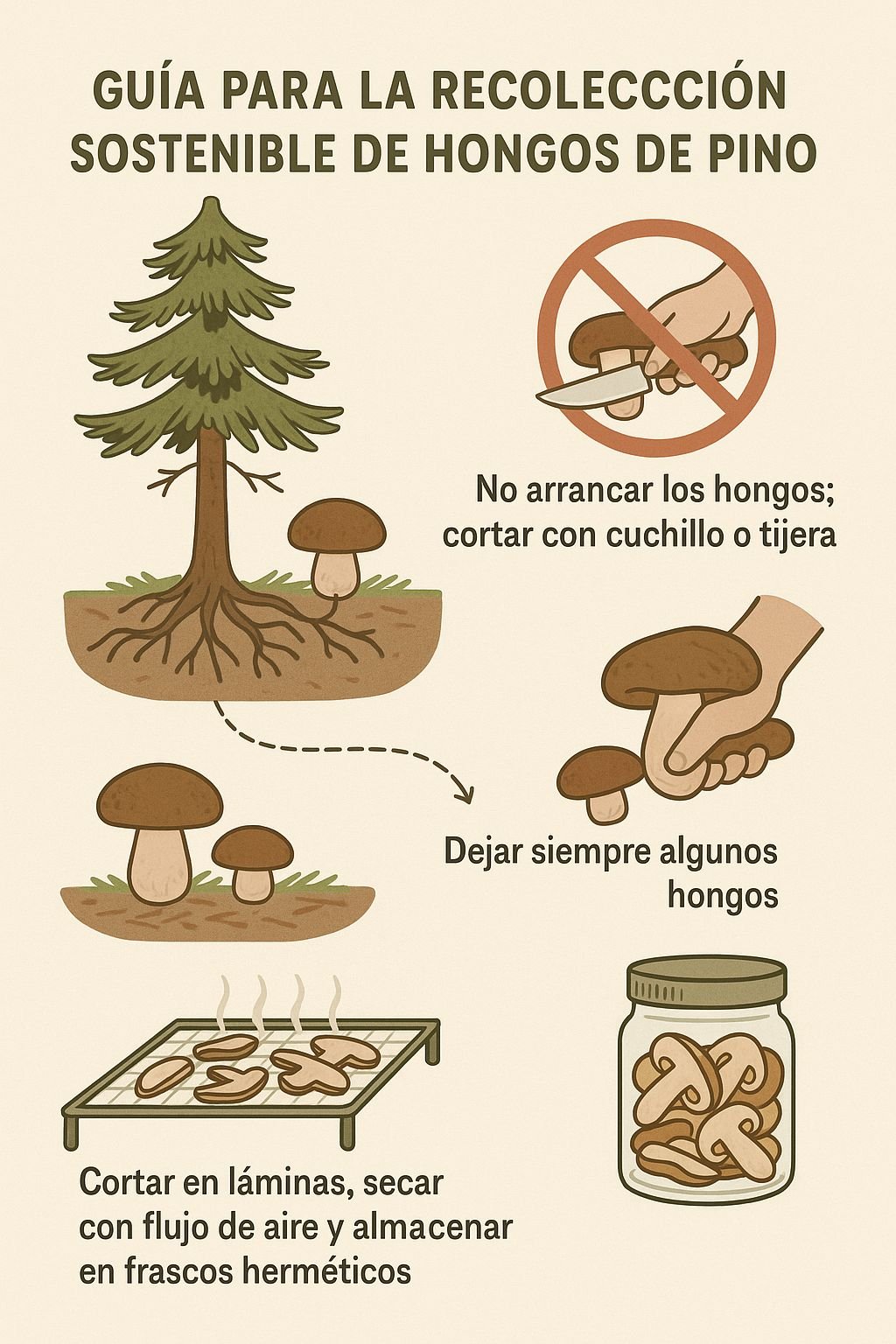 GUÍA PARA LA RECOLECCCIÓN SOSTENIBLE DE HONGOS DE PINO

No arrancar los hongos; cortar con cuchillo o tijera

Dejar siempre algunos hongos

Cortar en láminas, secar con flujo de aire y almacenar en frascos herméticos